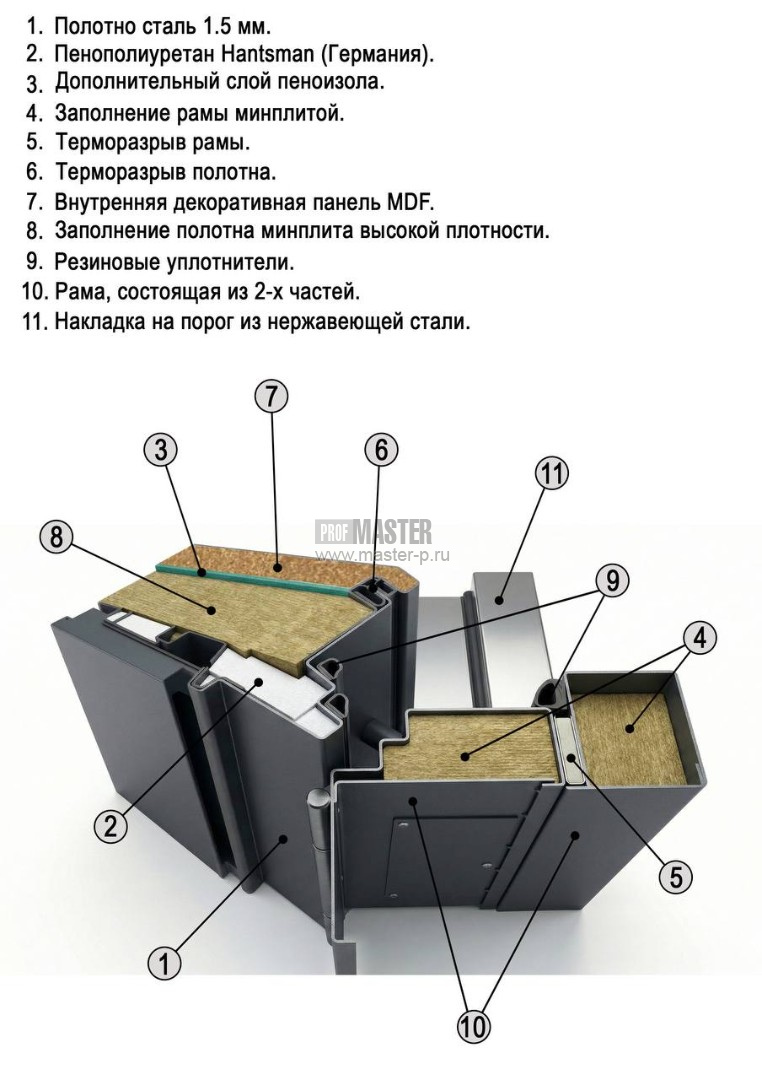 1. Полотно сталь 1.5 мм.
2. Пенополиуретан Hantsman (Германия).
3. Дополнительный слой пеноизола.
4. Заполнение рамы минплитой.
5. Терморазрыв рамы.
6. Терморазрыв полотна.
7. Внутренняя декоративная панель MDF.
8. Заполнение полотна минплита высокой плотности.
9. Резиновые уплотнители.
10. Рама, состоящая из 2-х частей.
11. Накладка на порог из нержавеющей стали.

7
3
6
11
8
PROF MASTER
www.master-p.ru
9
4
2
5
1
10